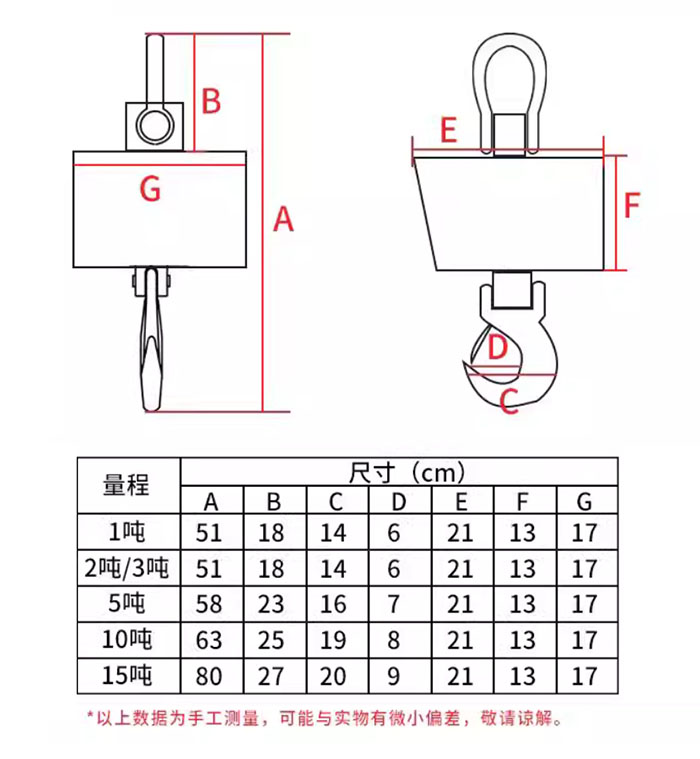 B
G
A
E
F
D
C

| 量程 | 尺寸（cm） | | | | | | |
|---|---|---|---|---|---|---|---|
| | A | B | C | D | E | F | G |
| 1吨 | 51 | 18 | 14 | 6 | 21 | 13 | 17 |
| 2吨/3吨 | 51 | 18 | 14 | 6 | 21 | 13 | 17 |
| 5吨 | 58 | 23 | 16 | 7 | 21 | 13 | 17 |
| 10吨 | 63 | 25 | 19 | 8 | 21 | 13 | 17 |
| 15吨 | 80 | 27 | 20 | 9 | 21 | 13 | 17 |

*以上数据为手工测量，可能与实物有微小偏差，敬请谅解。